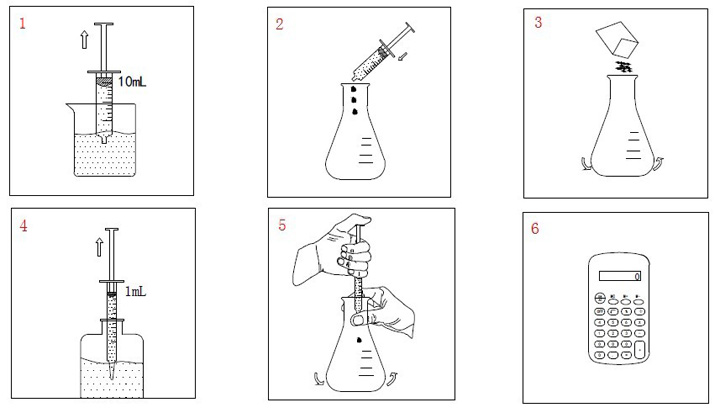 1

10mL

2

3

4

1mL

5

6

0